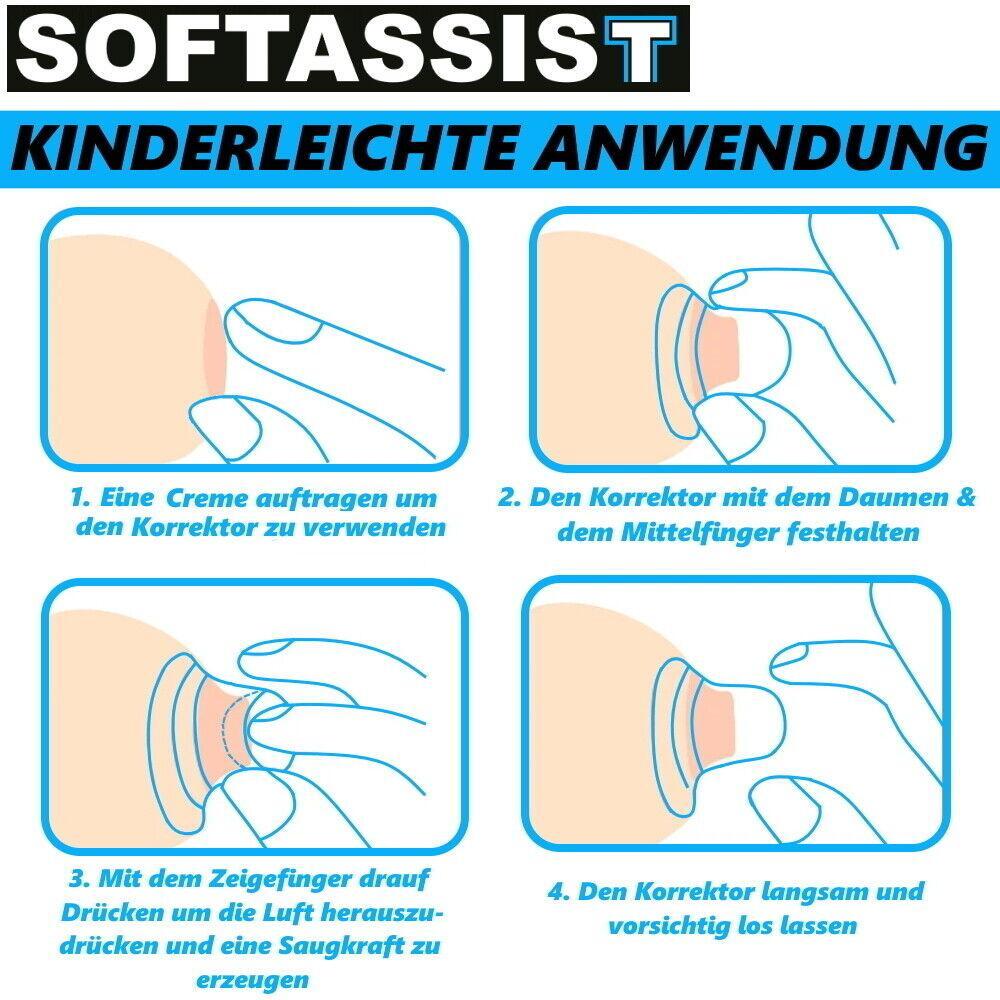 SOFTASSIST

KINDERLEICHTE ANWENDUNG

1. Eine Creme auftragen um den Korrektor zu verwenden

2. Den Korrektor mit dem Daumen & dem Mittelfinger festhalten

3. Mit dem Zeigefinger drauf Drücken um die Luft herauszudrücken und eine Saugkraft zu erzeugen

4. Den Korrektor langsam und vorsichtig los lassen