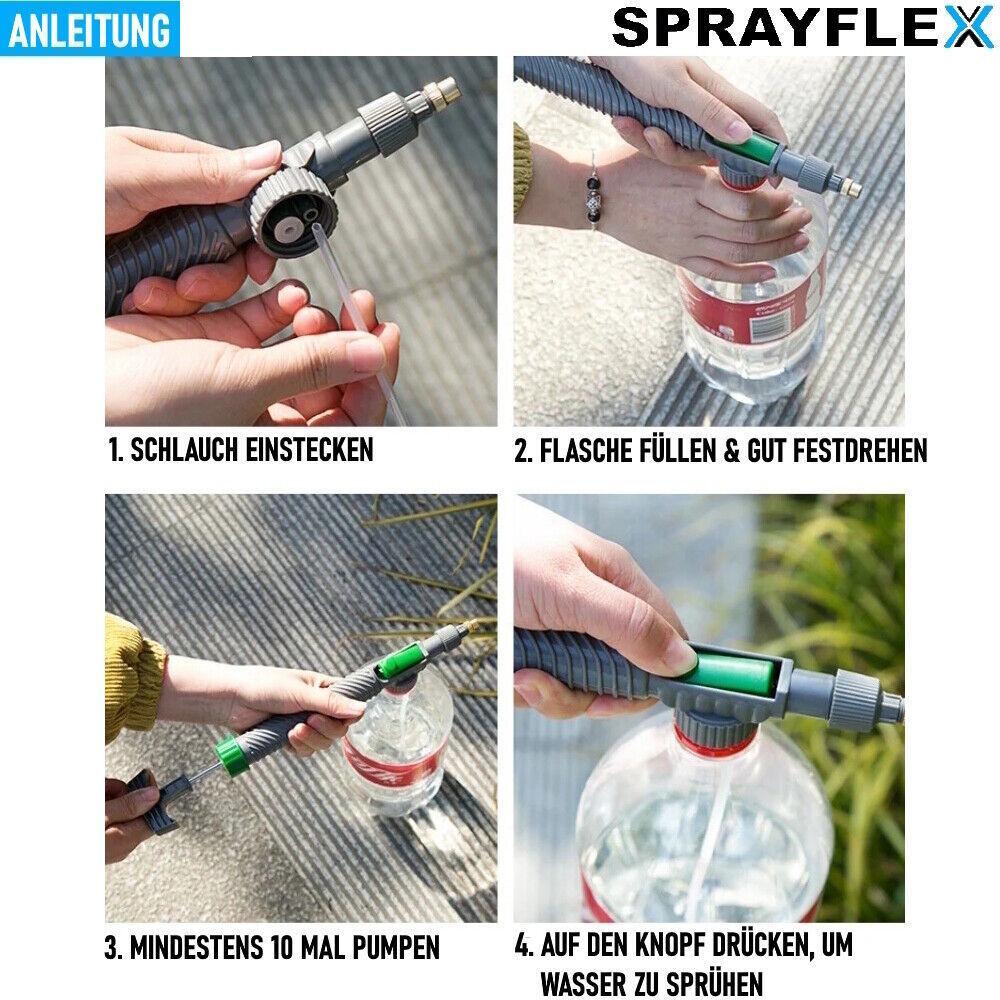 ANLEITUNG

SPRAYFLEX

1. SCHLAUCH EINSTECKEN

2. FLASCHE FÜLLEN & GUT FESTDREHEN

3. MINDESTENS 10 MAL PUMPEN

4. AUF DEN KNOPF DRÜCKEN, UM WASSER ZU SPRÜHEN