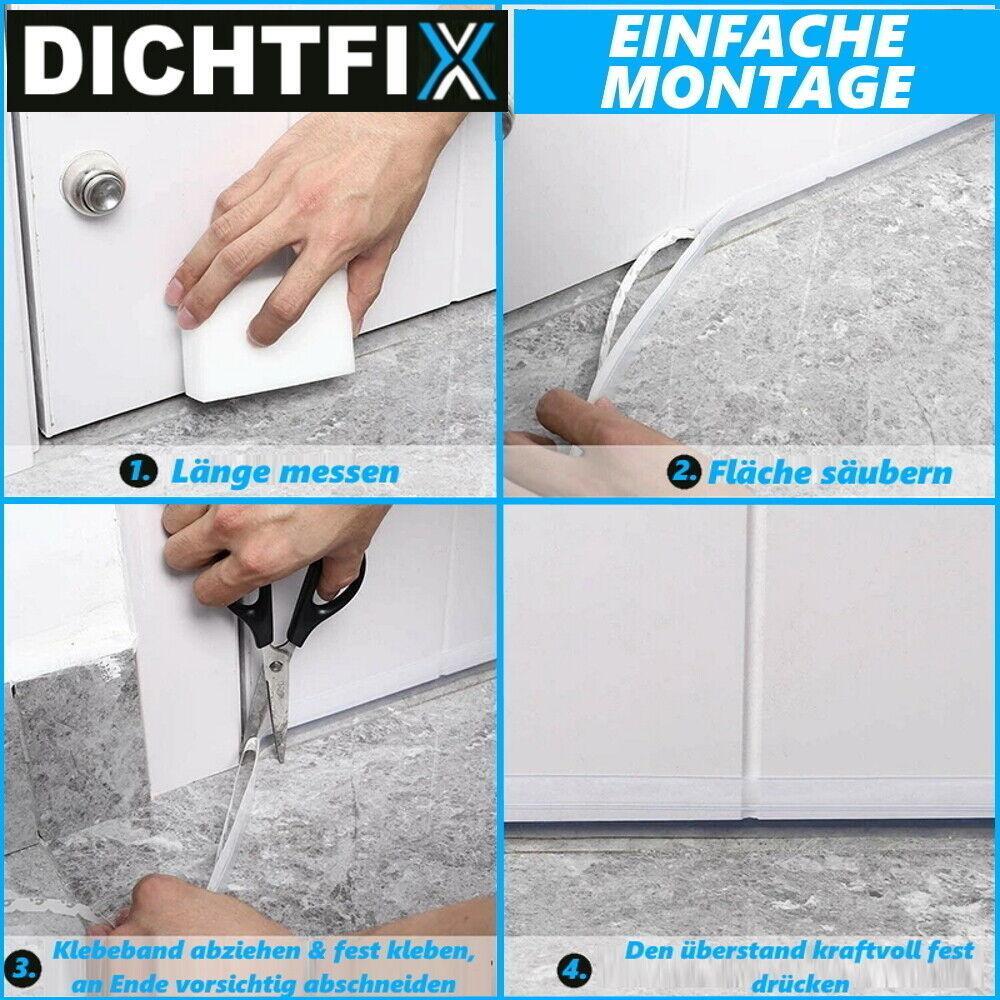 DICHTFIX

EINFACHE MONTAGE

1. Länge messen

2. Fläche säubern

3. Klebeband abziehen & fest kleben, an Ende vorsichtig abschneiden

4. Den überstand kraftvoll fest drücken