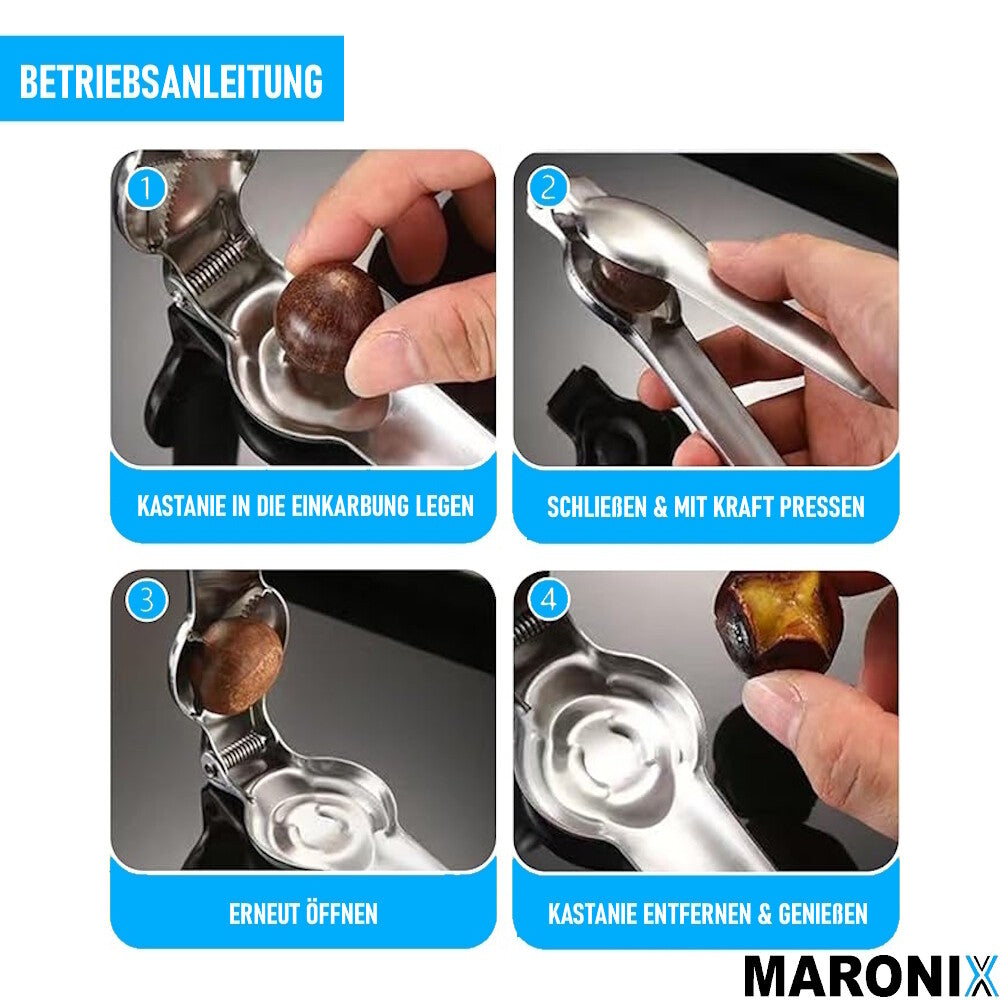 BETRIEBSANLEITUNG

1

KASTANIE IN DIE EINKARBUNG LEGEN

2

SCHLIEßEN & MIT KRAFT PRESSEN

3

ERNEUT ÖFFNEN

4

KASTANIE ENTFERNEN & GENIEßEN

MARONIX